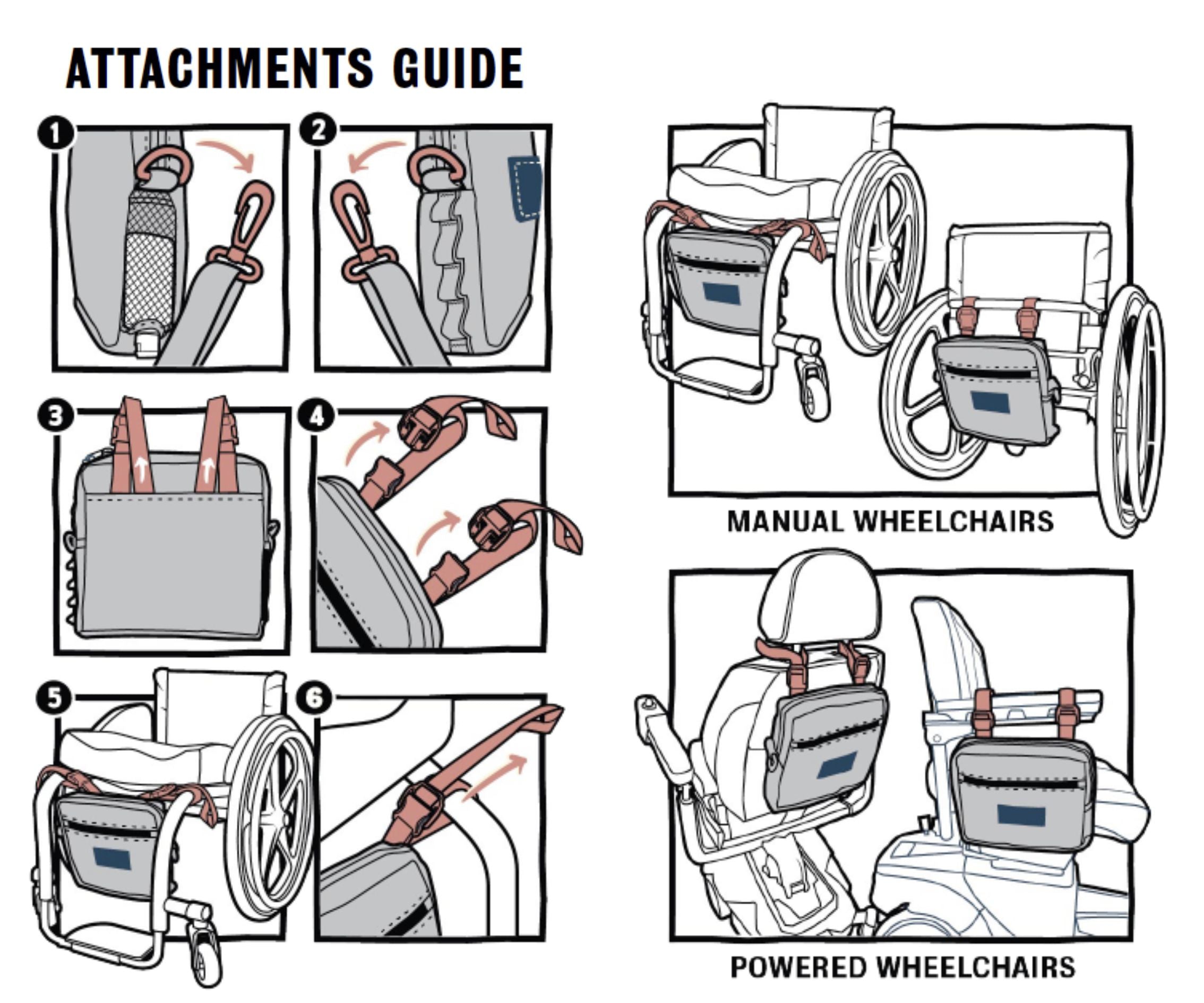 ATTACHMENTS GUIDE

1

2

3

4

5

6

MANUAL WHEELCHAIRS

POWERED WHEELCHAIRS