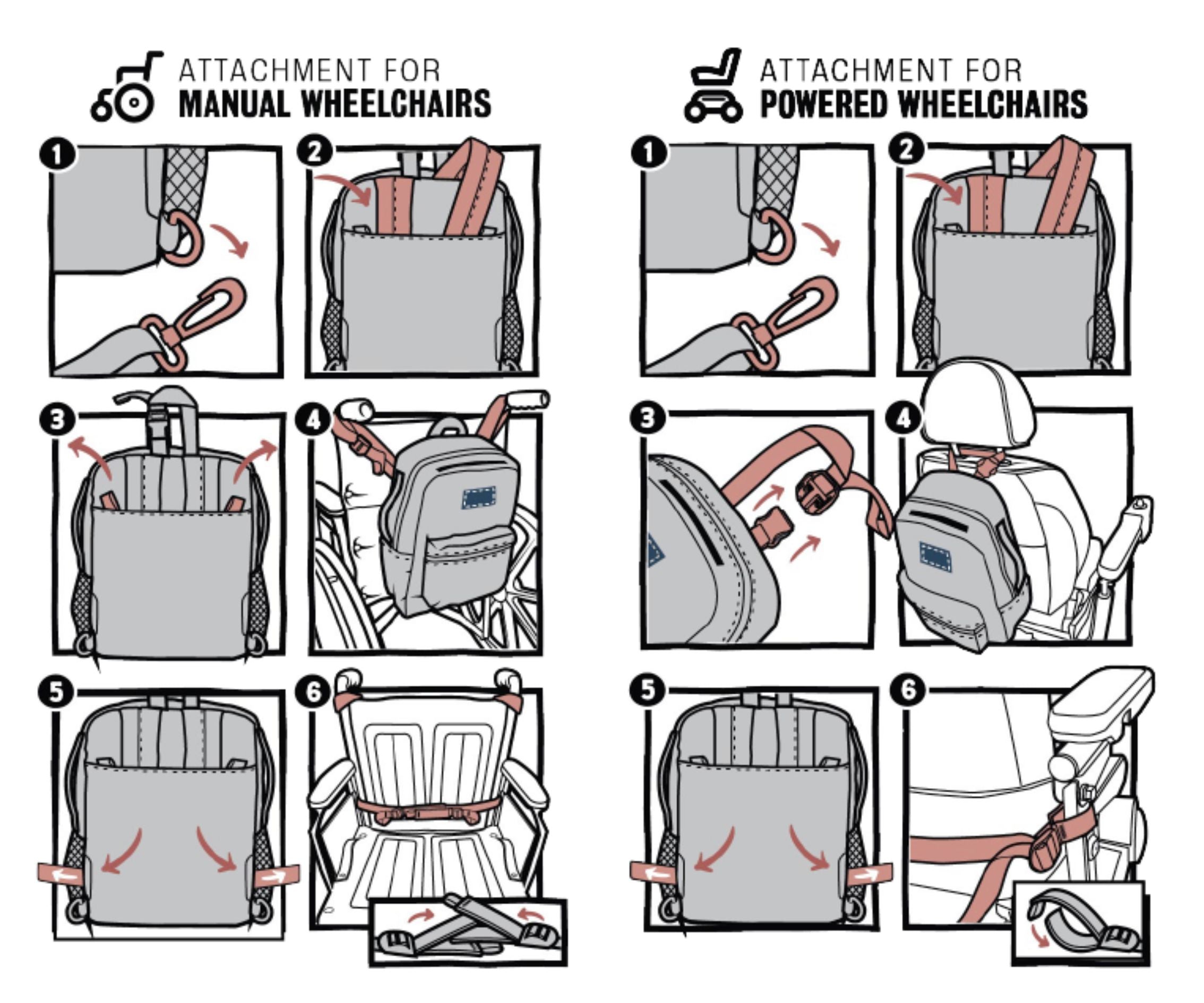 ATTACHMENT FOR
MANUAL WHEELCHAIRS

1
2
3
4
5
6

ATTACHMENT FOR
POWERED WHEELCHAIRS

1
2
3
4
5
6